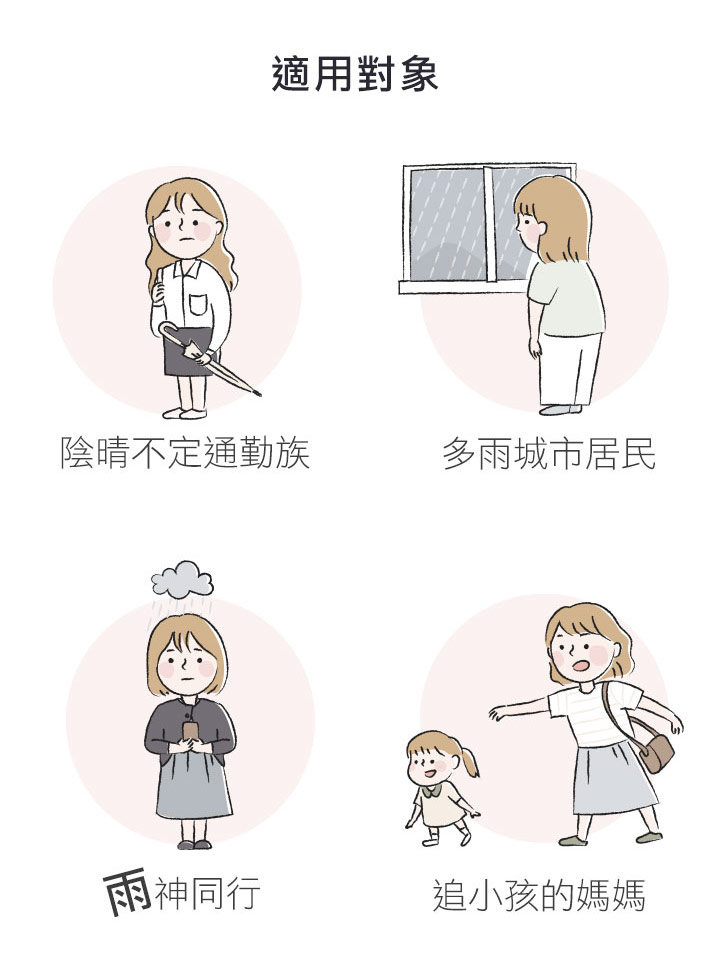 適用對象

陰晴不定通勤族

多雨城市居民

雨神同行

追小孩的媽媽